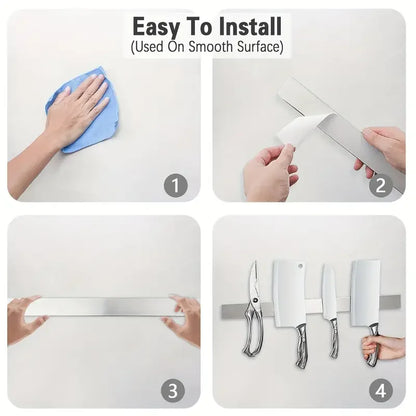 Easy To Install
(Used On Smooth Surface)

1

2

3

4