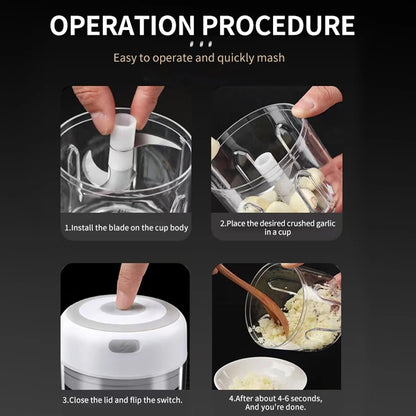 OPERATION PROCEDURE

Easy to operate and quickly mash

1.Install the blade on the cup body

2.Place the desired crushed garlic in a cup

3.Close the lid and flip the switch.

4.After about 4-6 seconds, And you're done.