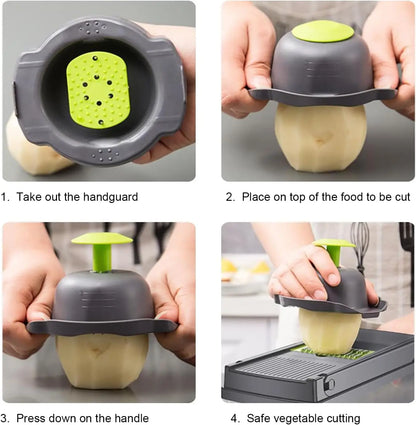 1. Take out the handguard

2. Place on top of the food to be cut

3. Press down on the handle

4. Safe vegetable cutting